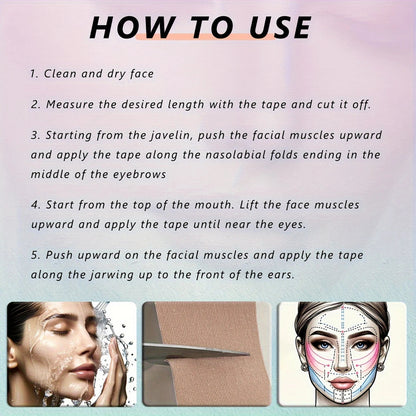 HOW TO USE

1. Clean and dry face

2. Measure the desired length with the tape and cut it off.

3. Starting from the javelin, push the facial muscles upward and apply the tape along the nasolabial folds ending in the middle of the eyebrows

4. Start from the top of the mouth. Lift the face muscles upward and apply the tape until near the eyes.

5. Push upward on the facial muscles and apply the tape along the jarwing up to the front of the ears.